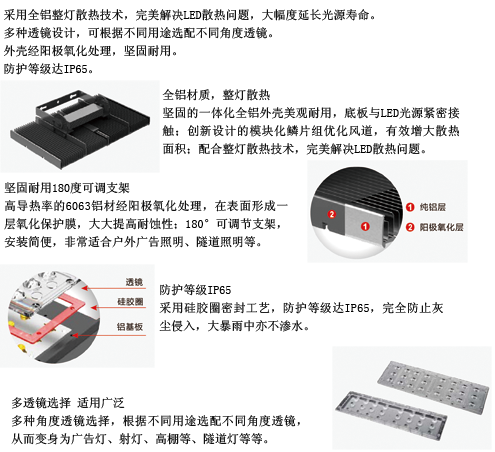 采用全铝整灯散热技术，完美解决LED散热问题，大幅度延长光源寿命。
多种透镜设计，可根据不同用途选配不同角度透镜。
外壳经阳极氧化处理，坚固耐用。
防护等级达IP65。

全铝材质，整灯散热
坚固的一体化全铝外壳美观耐用，底板与LED光源紧密接触；创新设计的模块化鳞片组优化风道，有效增大散热面积；配合整灯散热技术，完美解决LED散热问题。

坚固耐用180度可调支架
高导热率的6063铝材经阳极氧化处理，在表面形成一层氧化保护膜，大大提高耐蚀性；180°可调节支架，安装简便，非常适合户外广告照明、隧道照明等。

2
1
1 纯铝层
2 阳极氧化层

透镜
硅胶圈
铝基板

防护等级IP65
采用硅胶圈密封工艺，防护等级达IP65，完全防止灰尘侵入，大暴雨中亦不渗水。

多透镜选择 适用广泛
多种角度透镜选择，根据不同用途选配不同角度透镜，从而变身为广告灯、射灯、高棚等、隧道灯等等。